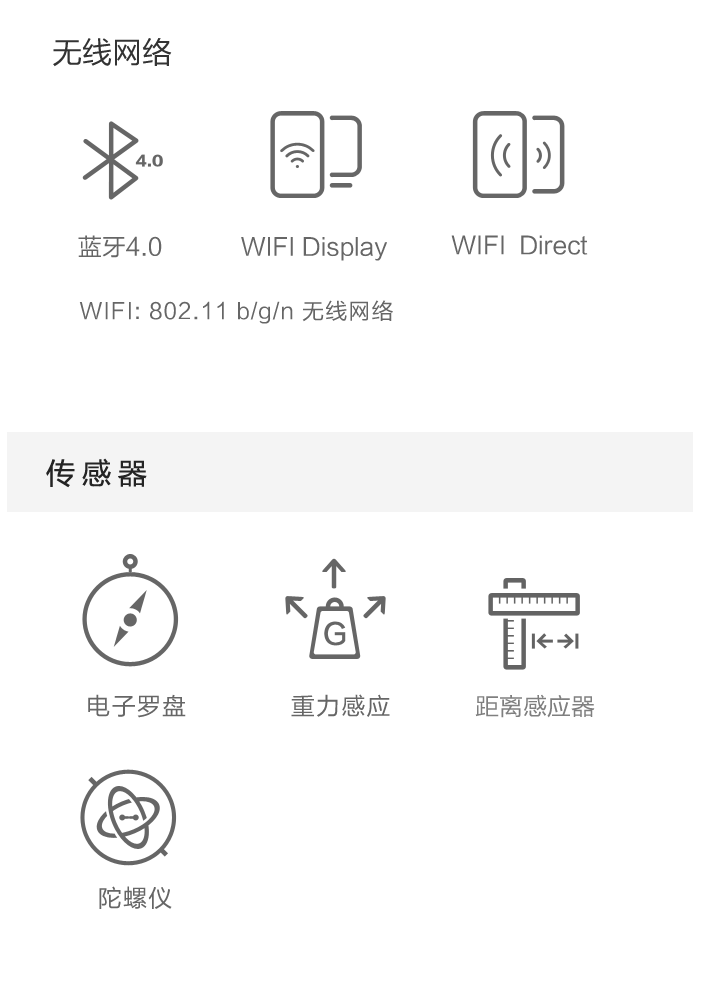 无线网络

4.0

蓝牙4.0 WIFI Display WIFI Direct

WIFI: 802.11 b/g/n 无线网络

传感器

G

电子罗盘 重力感应 距离感应器

陀螺仪